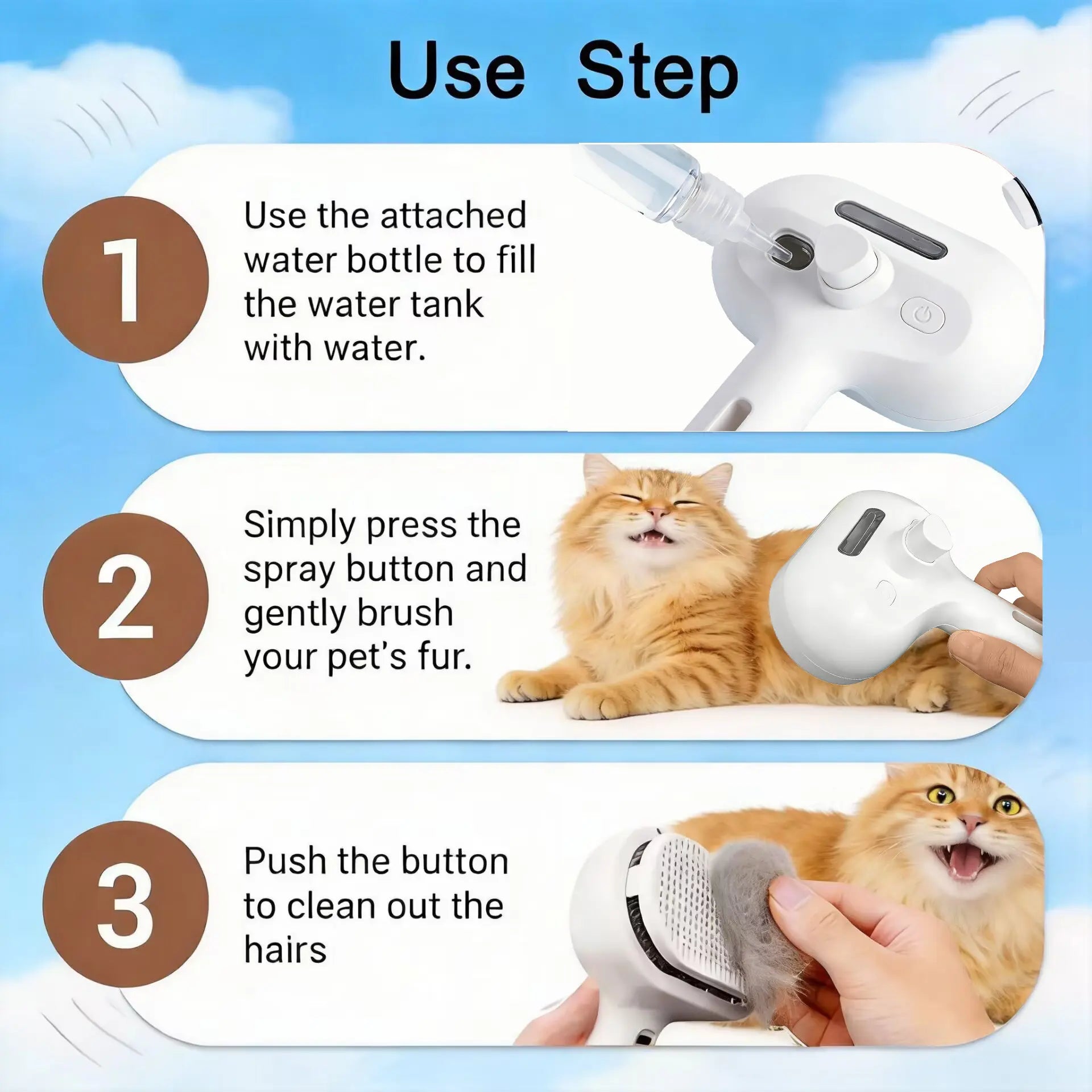 Use Step

1

Use the attached water bottle to fill the water tank with water.

2

Simply press the spray button and gently brush your pet's fur.

3

Push the button to clean out the hairs